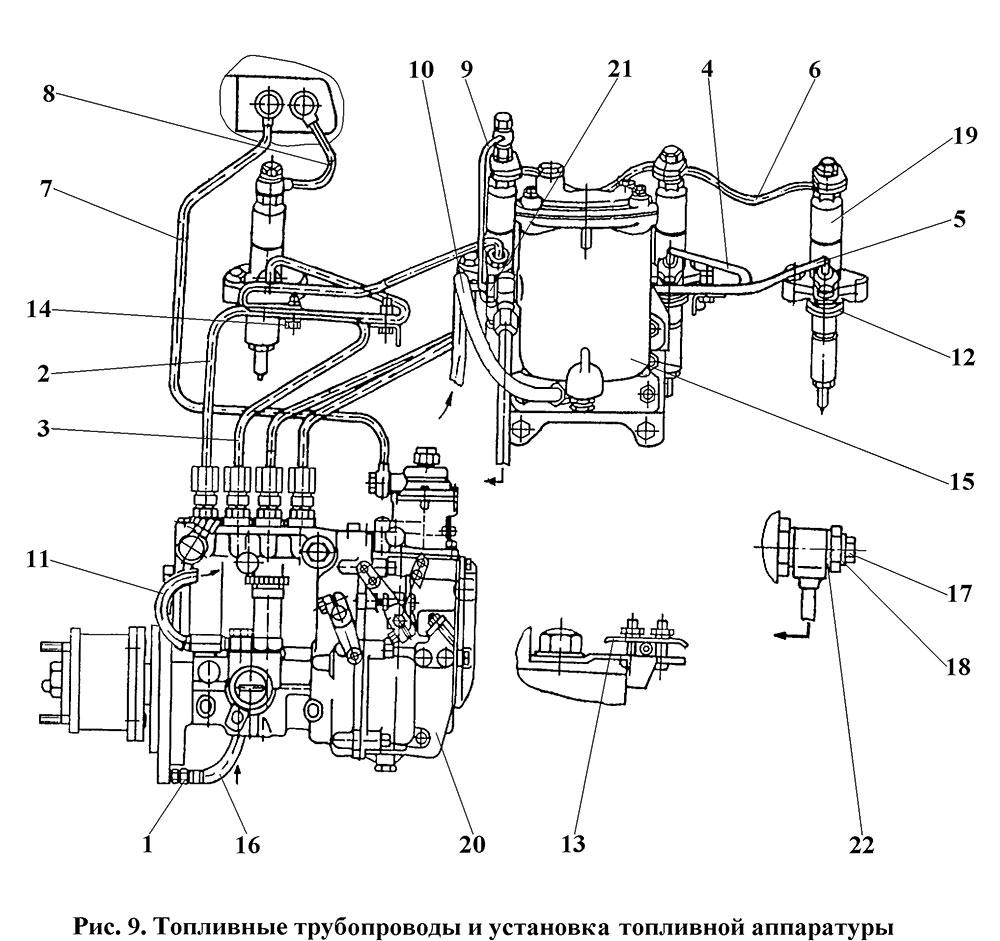 8
10
9
21
4
6
19
7
5
14
2
12
3
15
11
17
18
1
16
20
13
22

Рис. 9. Топливные трубопроводы и установка топливной аппаратуры