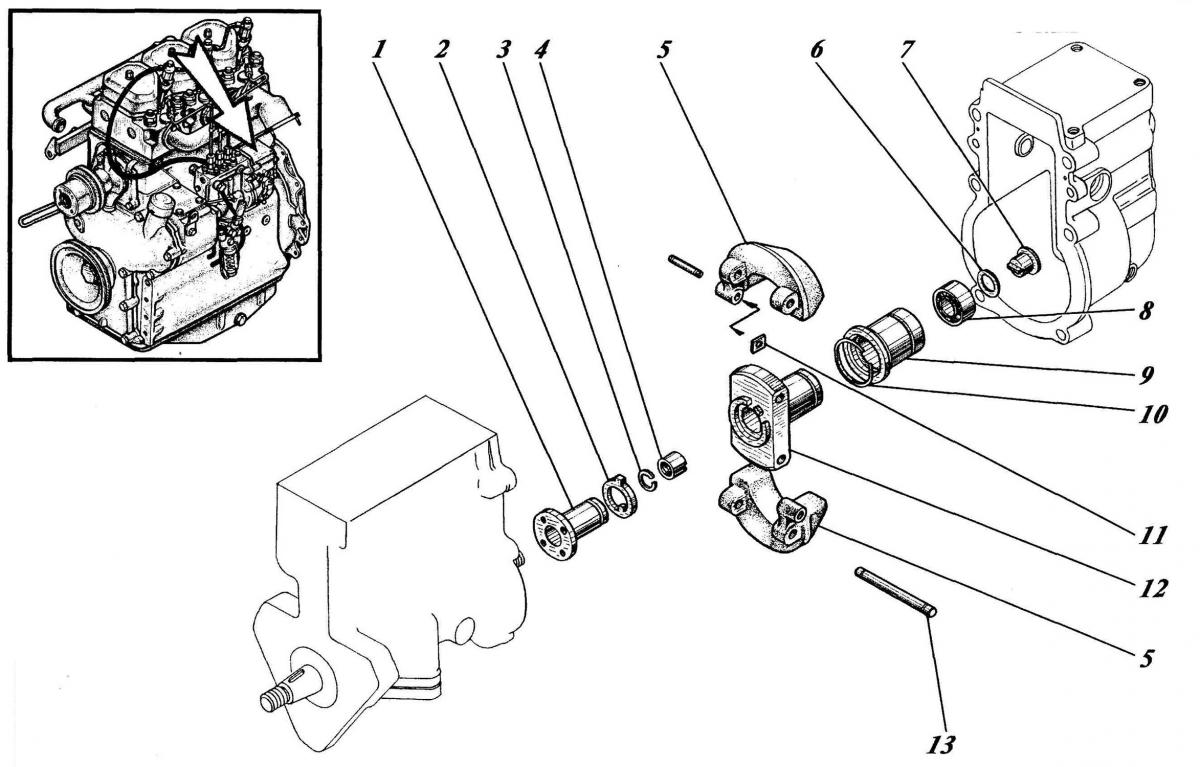 1
2
3
4
5
6
7
8
9
10
11
12
5
13