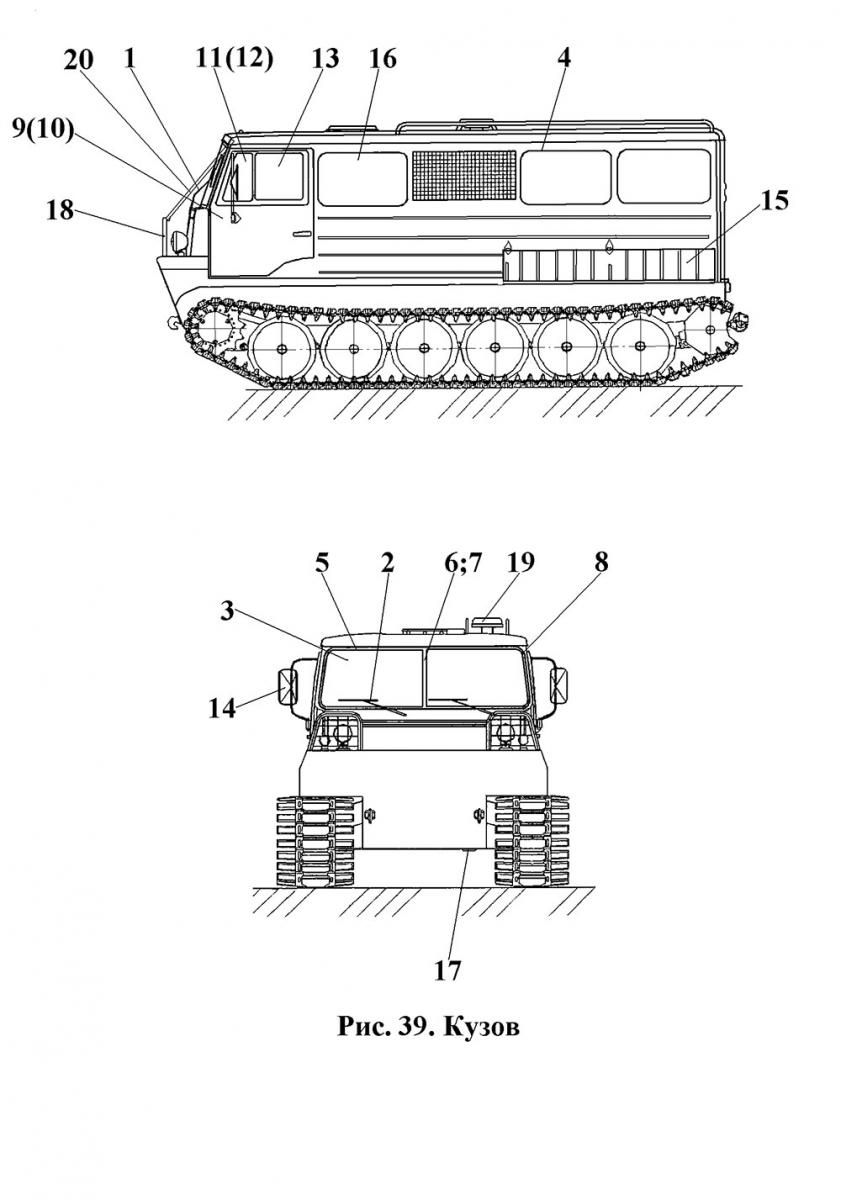 20 1 11(12) 13 16 4
9(10)
18
15

5 2 6;7 19 8
3
14
17

Рис. 39. Кузов