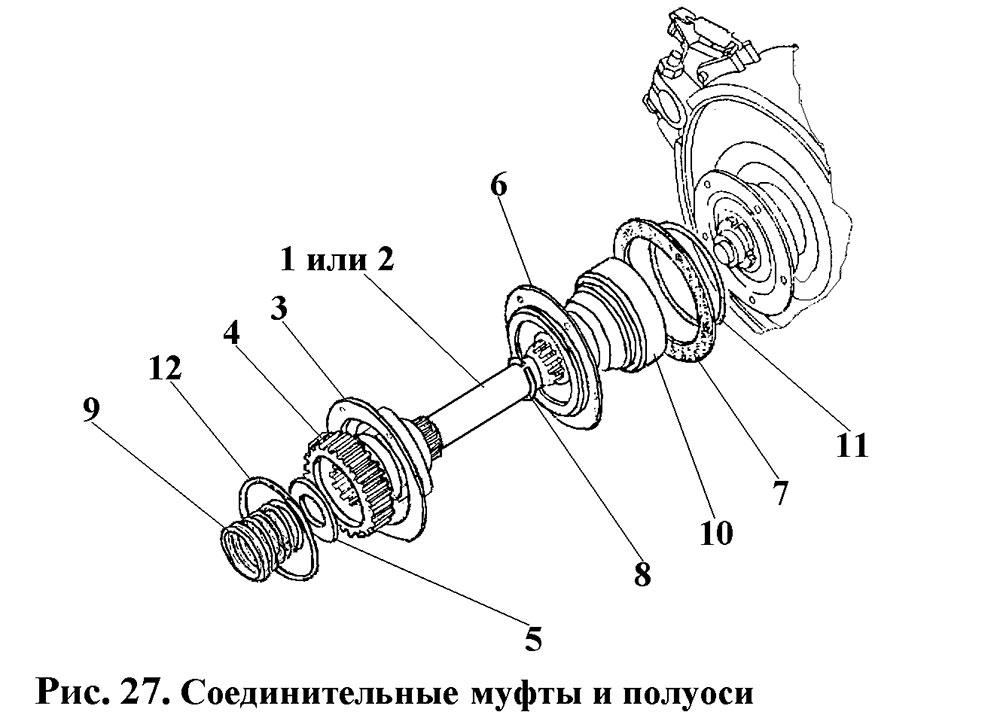 6
1 или 2
3
4
12
9
11
7
10
8
5

Рис. 27. Соединительные муфты и полуоси