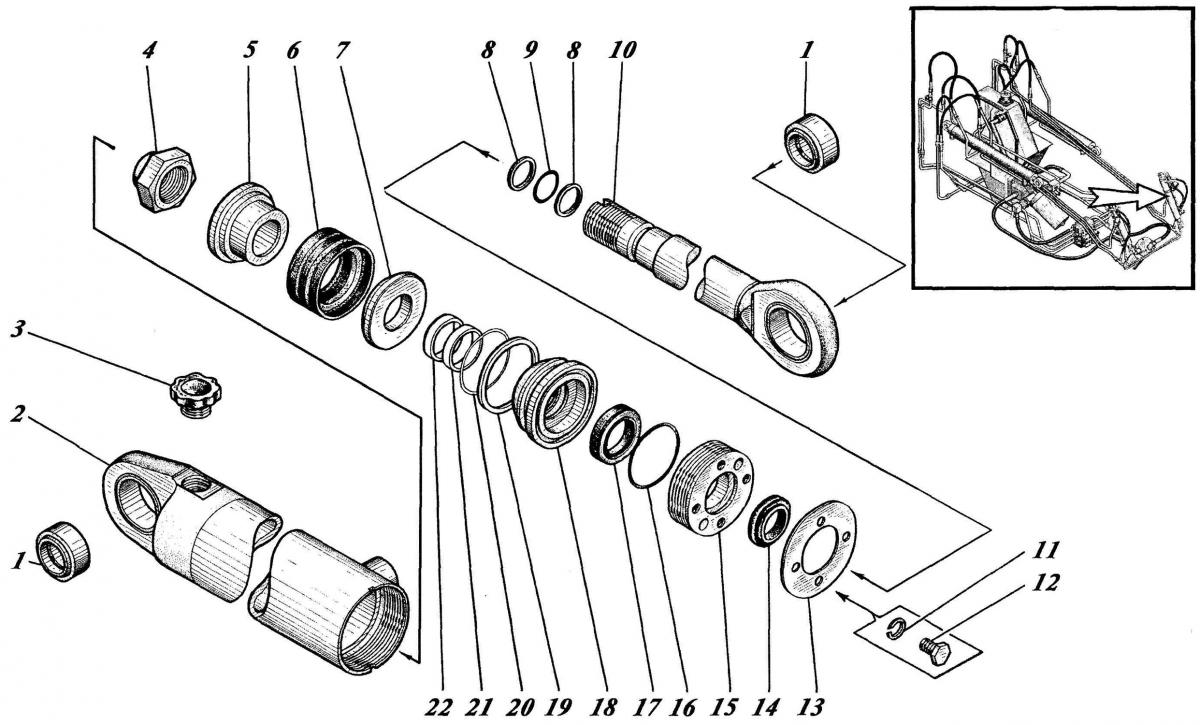 4 5 6 7 8 9 8 10 1

3

2

1

11
12

22 21 20 19 18 17 16 15 14 13