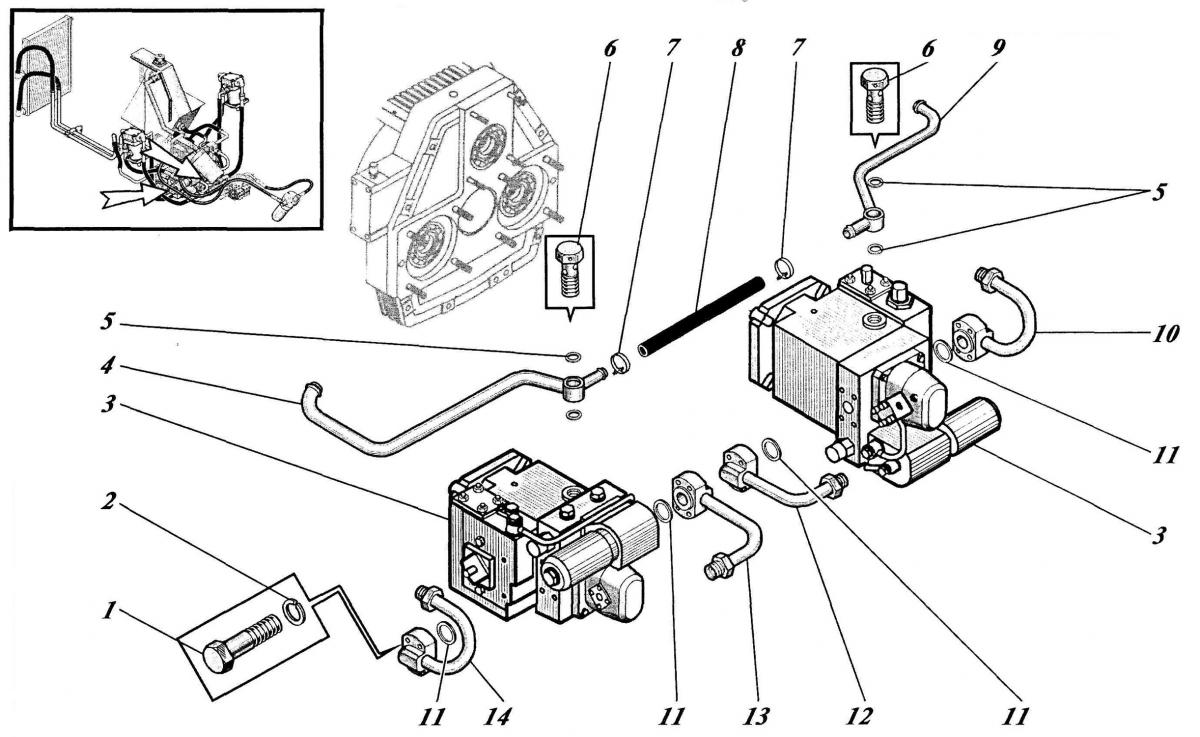 6 7 8 7 6 9
5
5
10
4
3
11
2
3
1
11 14 11 13 12 11