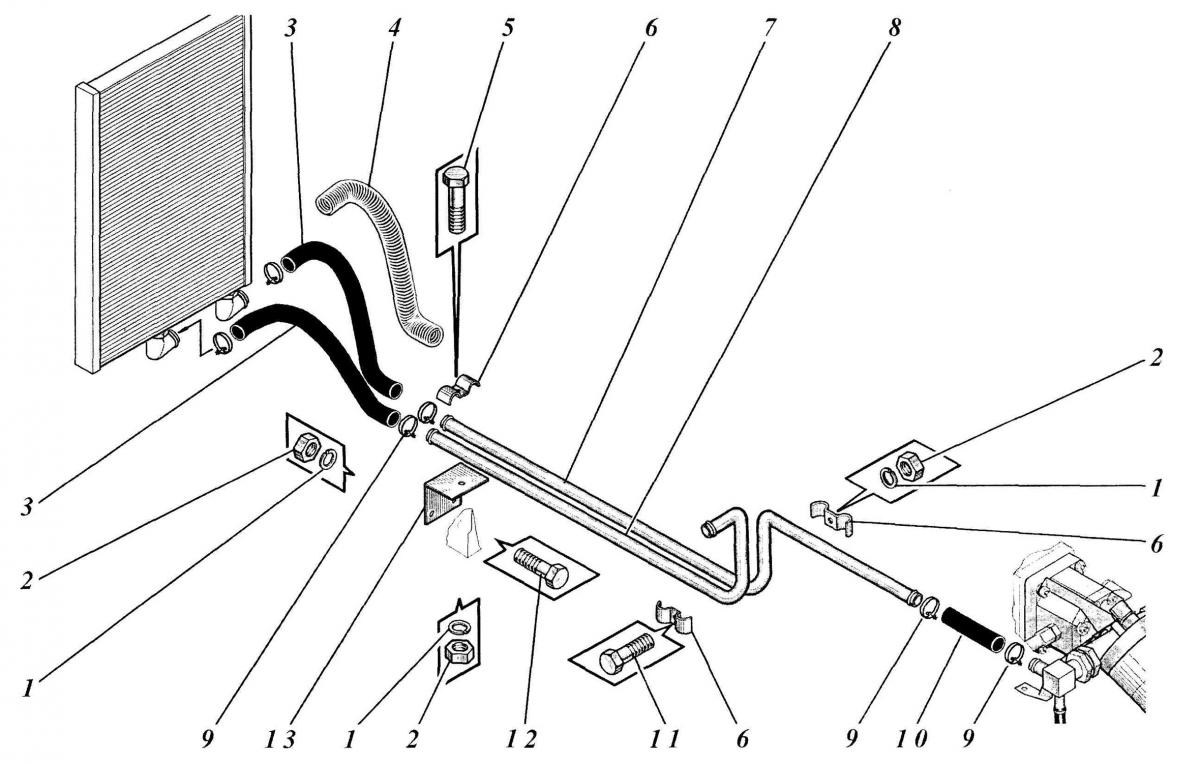 3
4
5
6
7
8
2
1
6
3
2
1
9
13
1
2
12
11
6
9
10
9