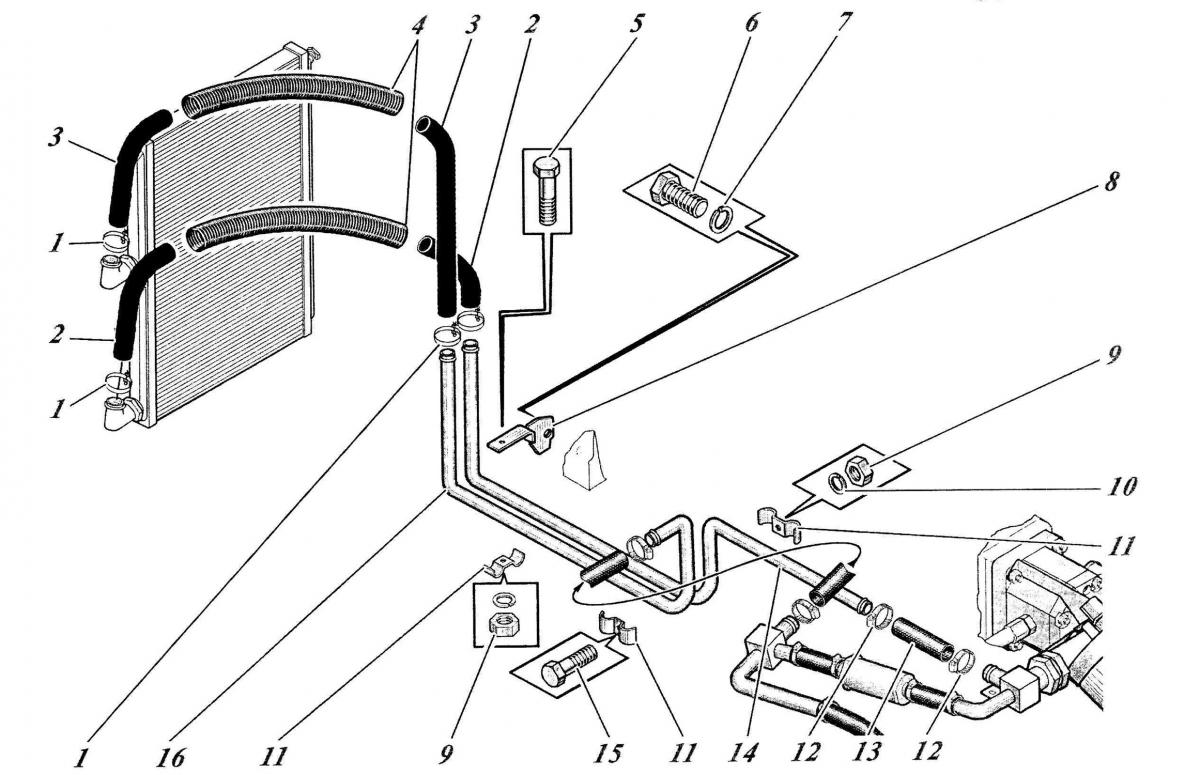 4 3 2 5 6 7
3
8
1
2
1
9
10
11
1 16 11 9 15 11 14 12 13 12