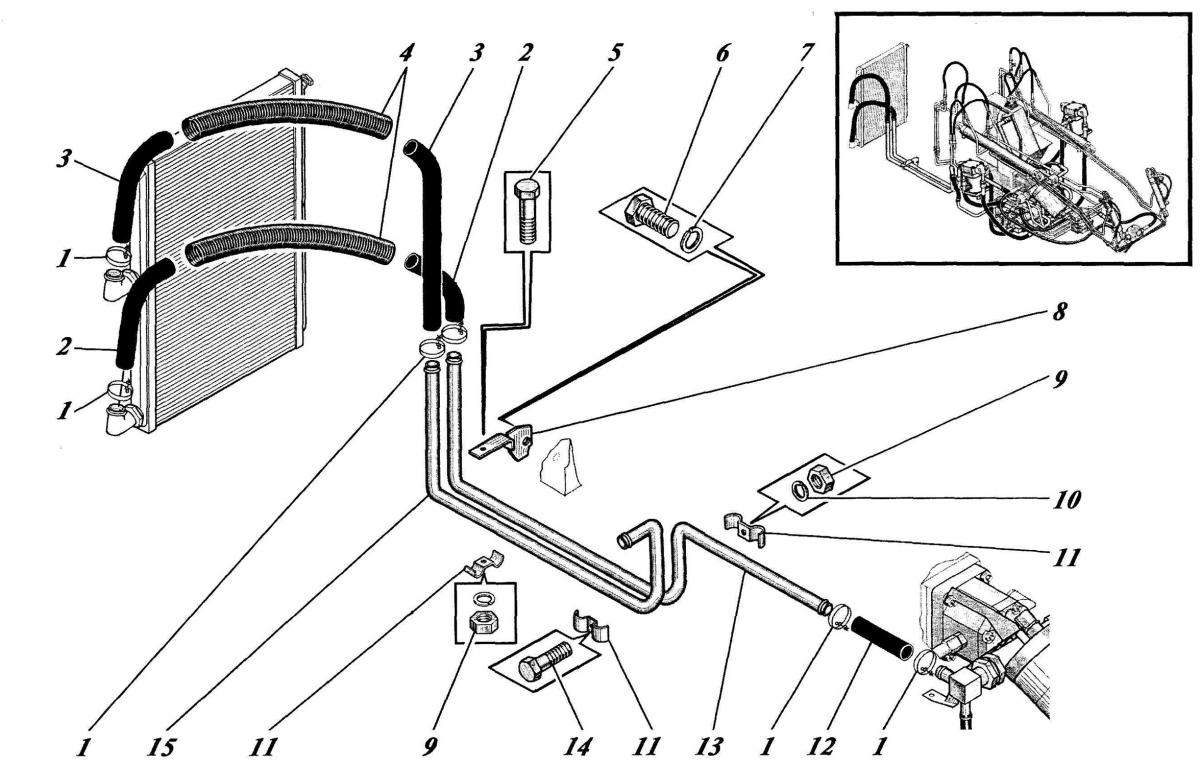 4
3
2
5
6
7
3
1
2
1
8
9
10
11
1
15
11
9
14
11
13
1
12
1