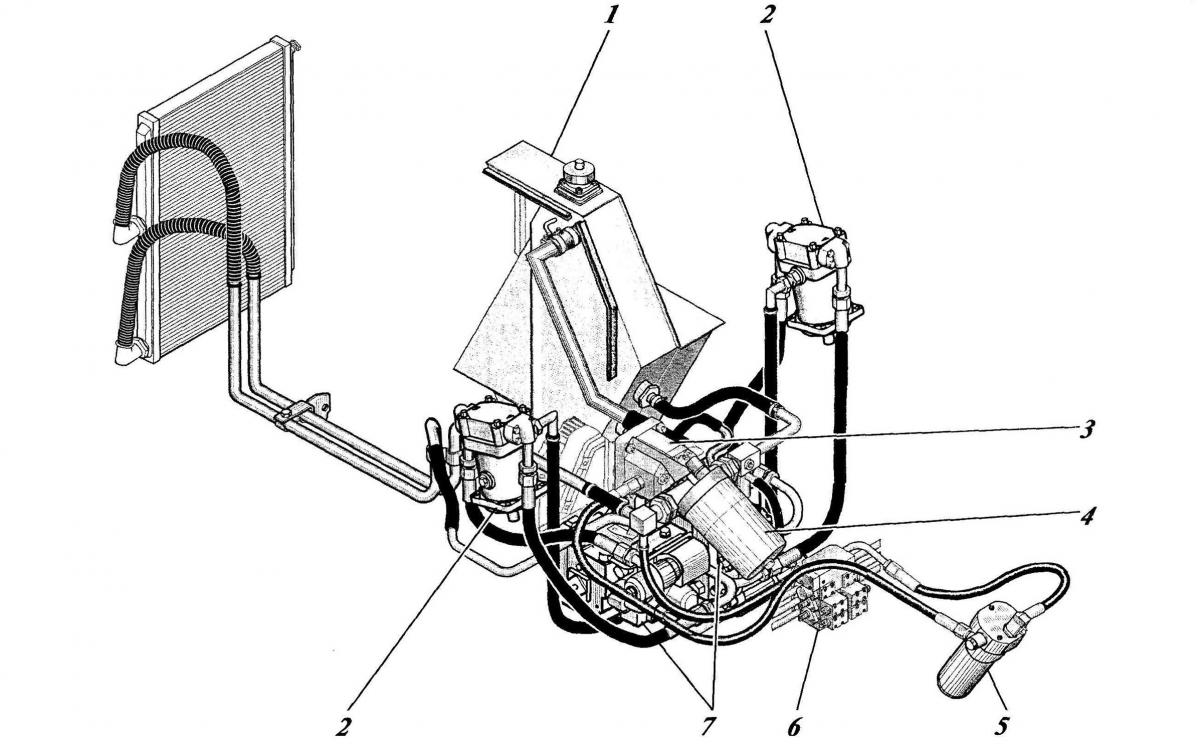 1
2
3
4
2
7
6
5