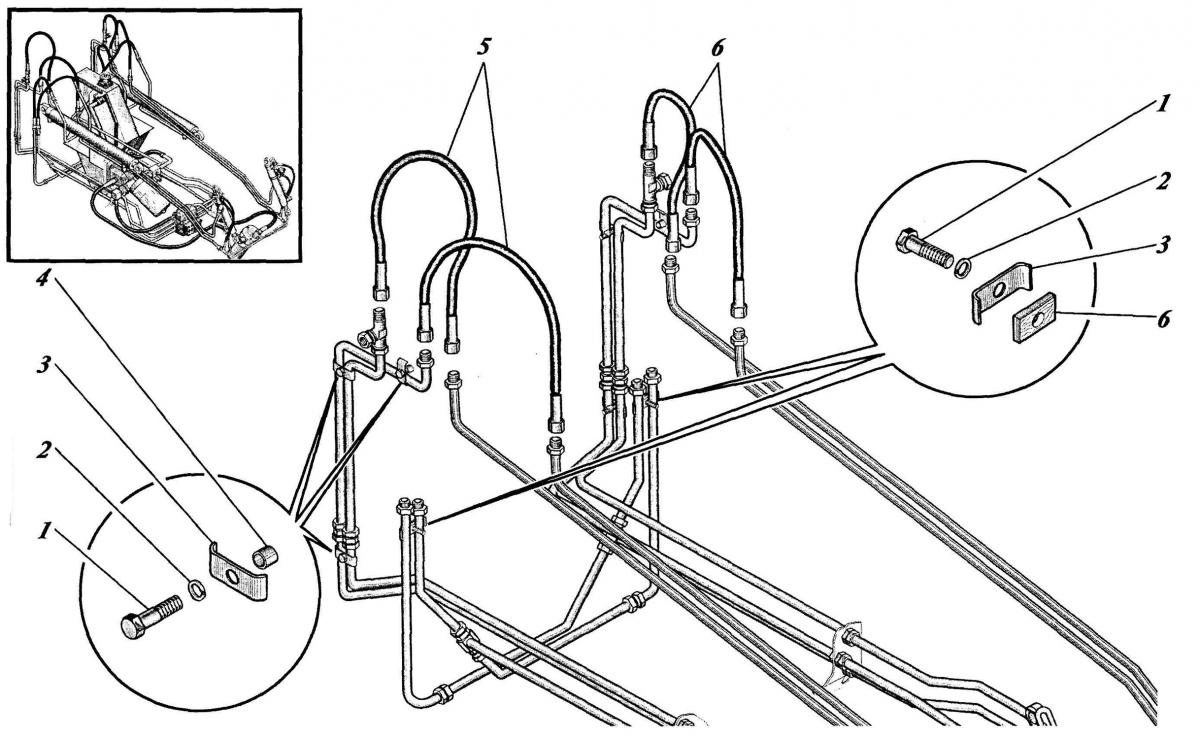 5
6
1
2
3
6
4
3
2
1