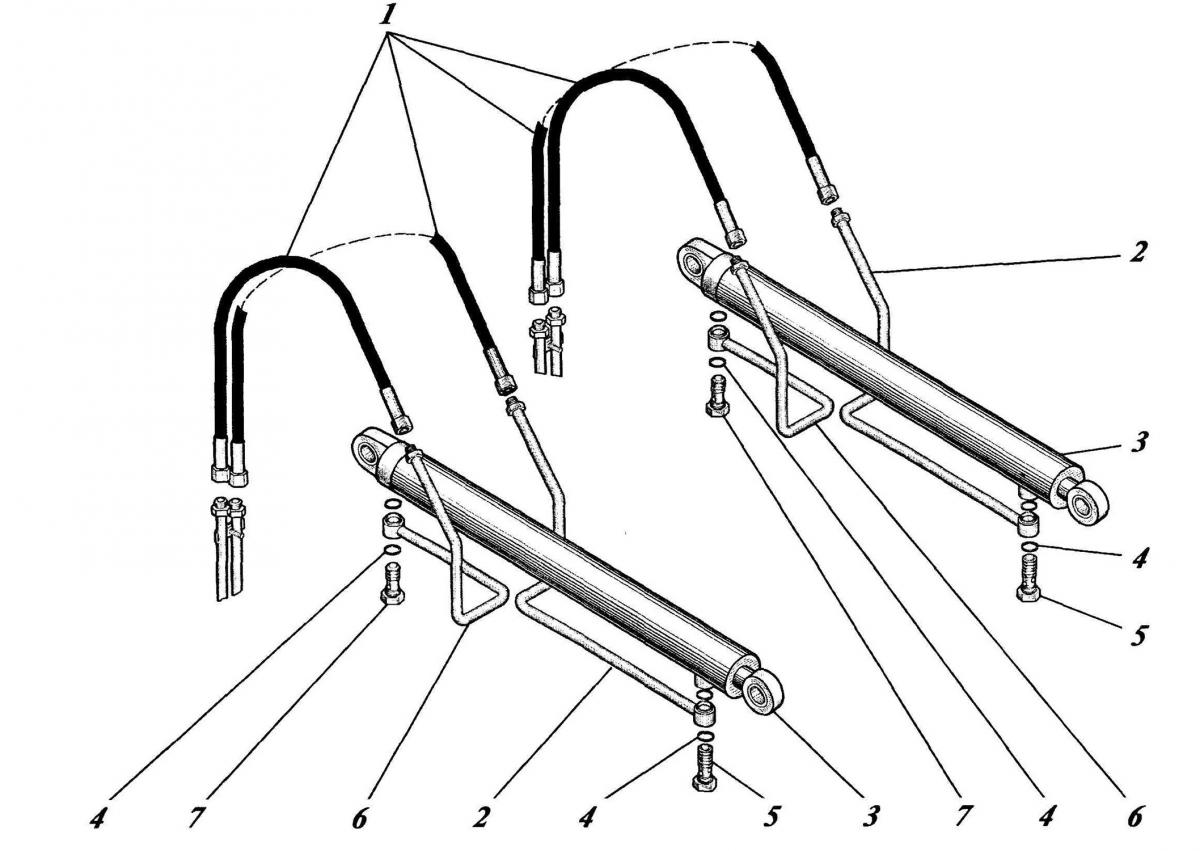 1
2
3
4
5
4
7
6
2
4
5
3
7
4
6