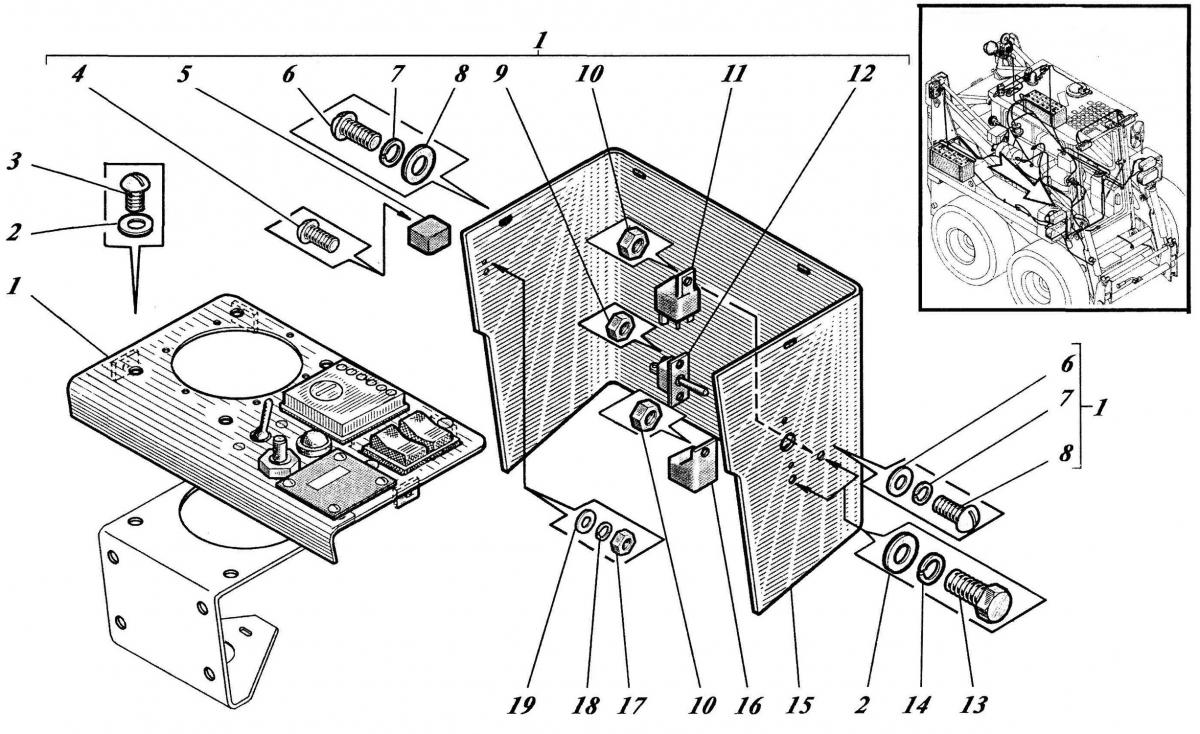 1
4 5 6 7 8 9 10 11 12
3
2
1
6
7
8
1
19 18 17 10 16 15 2 14 13