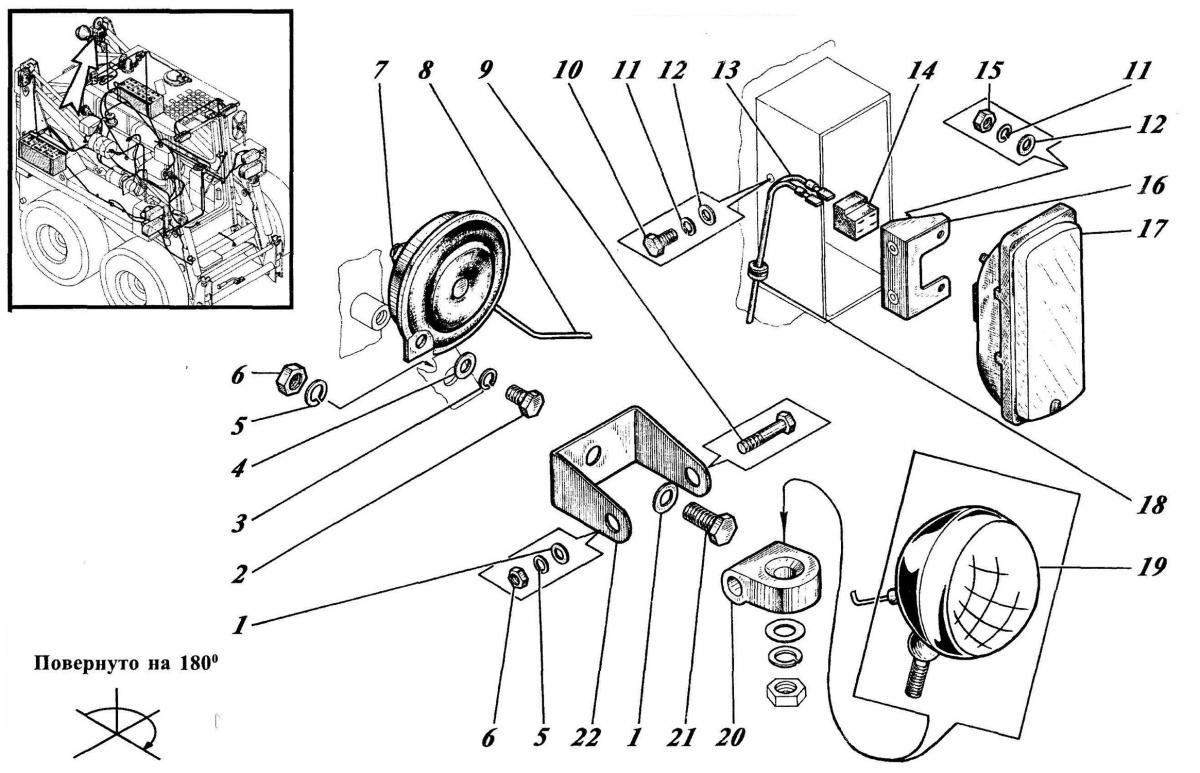 7 8 9 10 11 12 13 14 15 11 12 16 17 6 5 4 3 2 1 18 19 Повернуто на $180^0$ 6 5 22 1 21 20