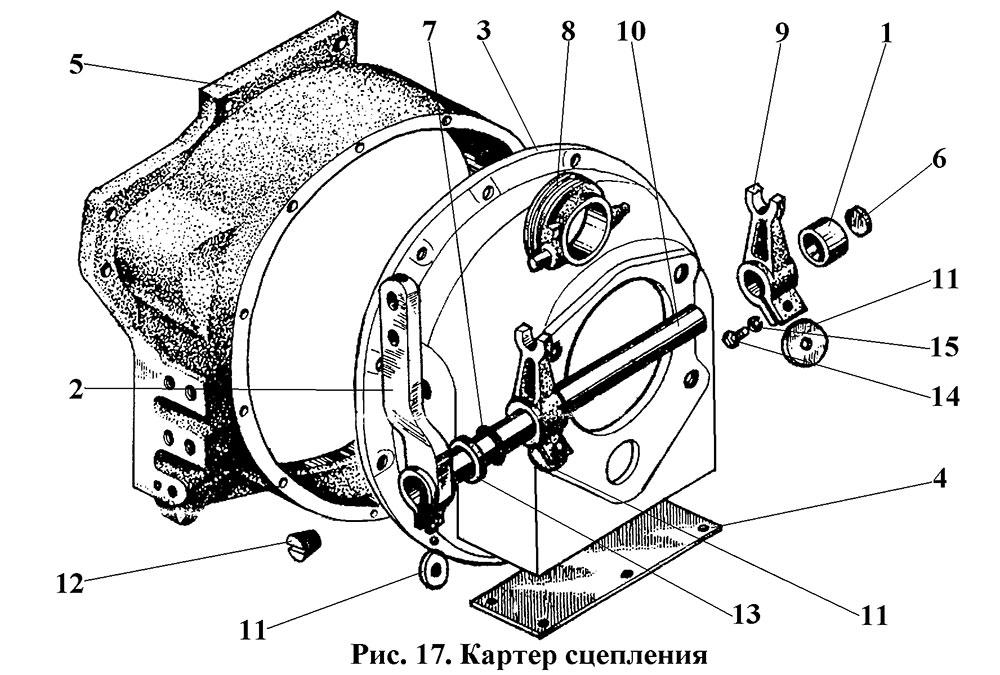 5
7
3
8
10
9
1
6
11
15
14
2
4
12
11
13
11

Рис. 17. Картер сцепления