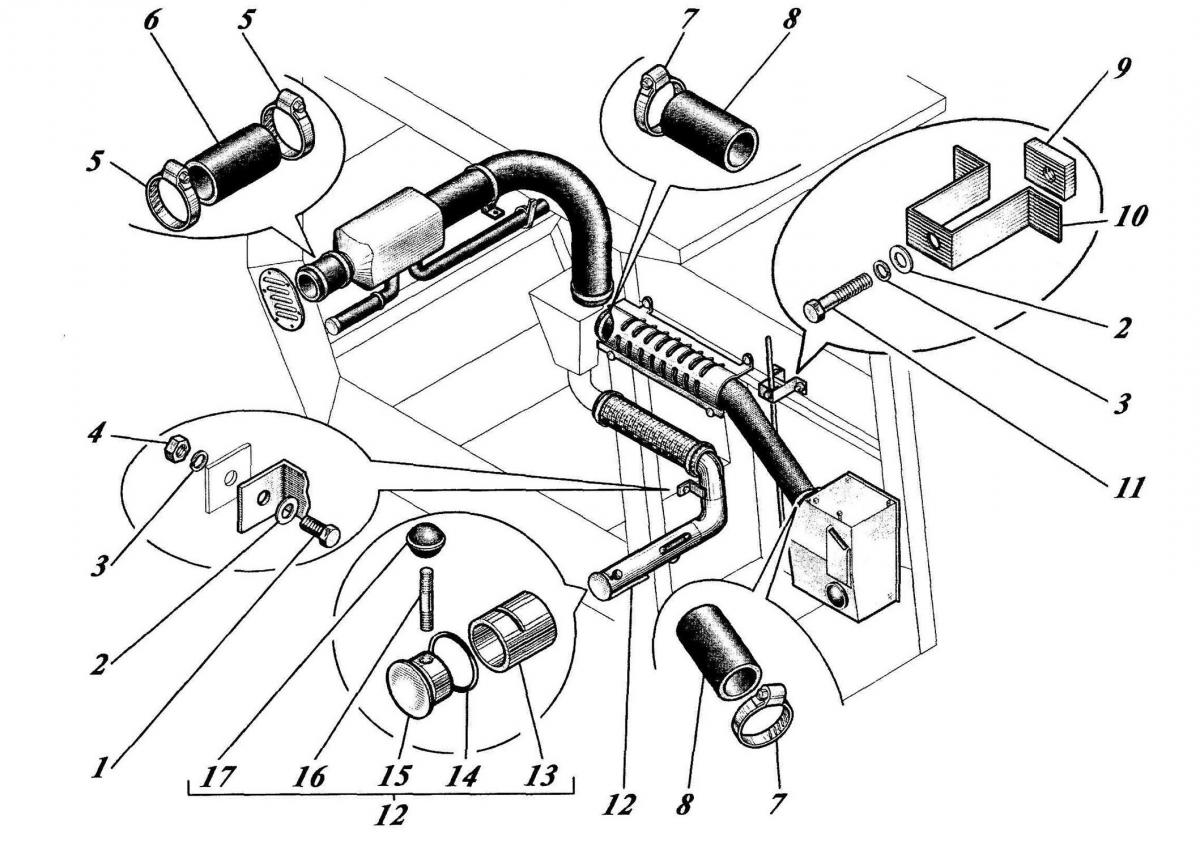 6
5
5
7
8
9
10
2
3
11
4
3
2
1
17
16
15
14
13
12
12
8
7