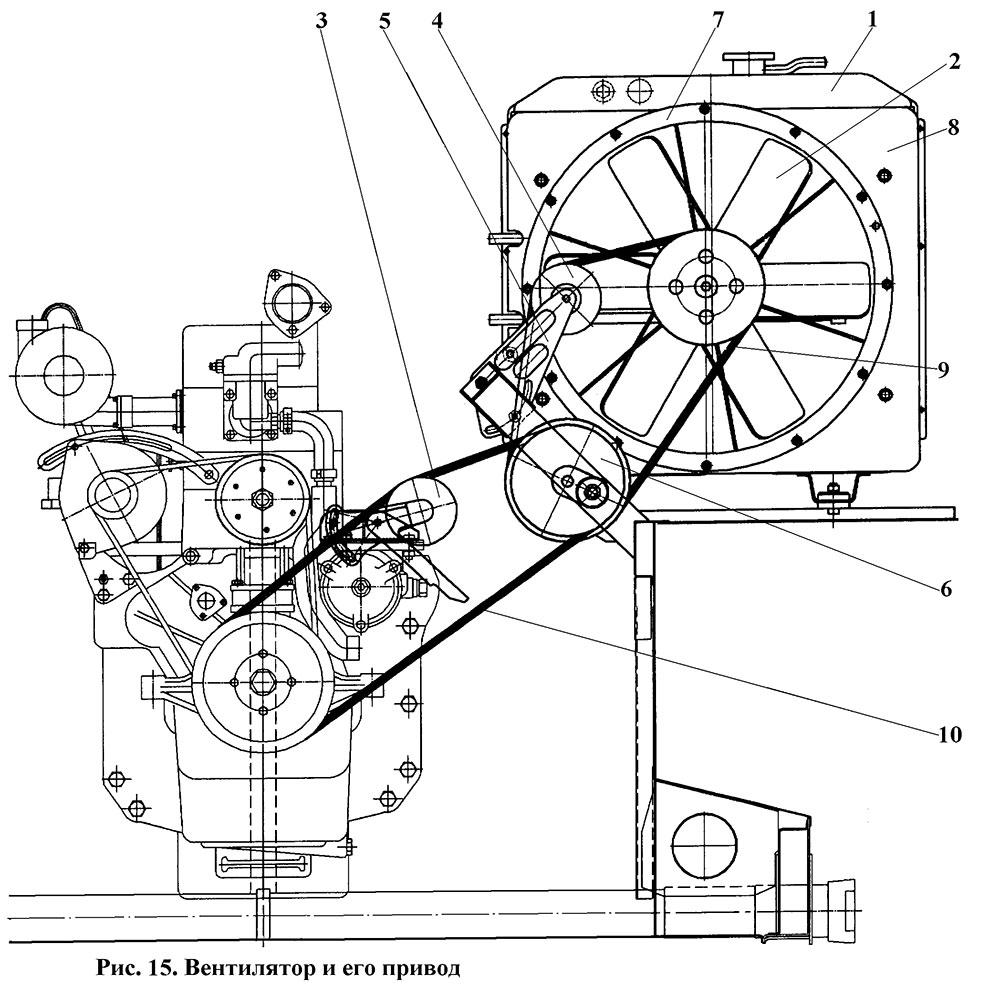 3
5
4
7
1
2
8
9
6
10

Рис. 15. Вентилятор и его привод