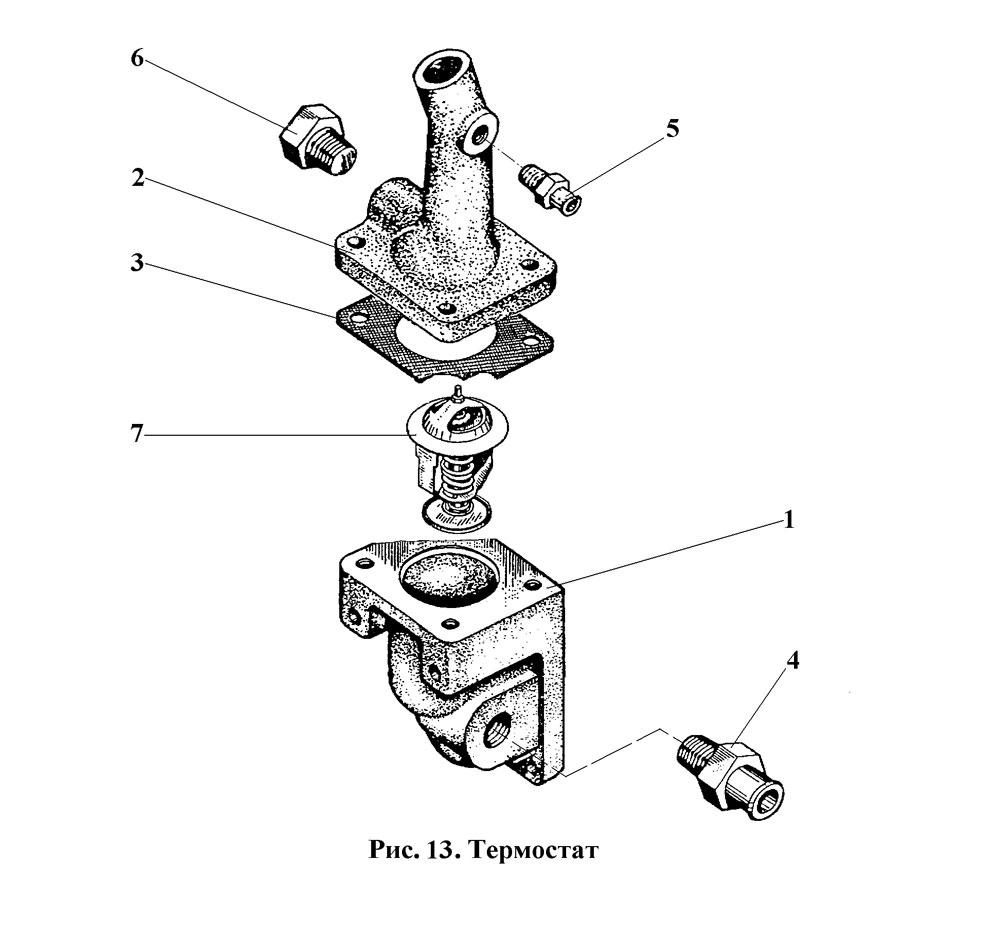 6
5
2
3
7
1
4
Рис. 13. Термостат