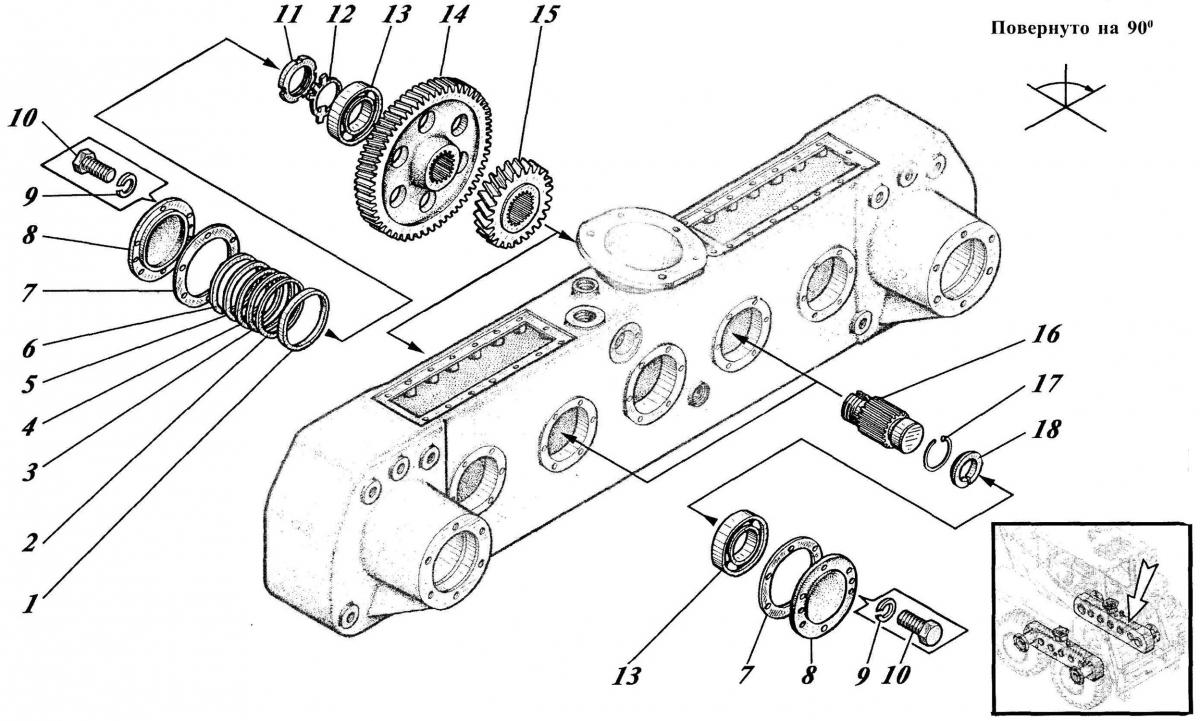 Повернуто на $90^0$

11 12 13 14 15

10

9

8

7

6

5

4

3

2

1

16

17

18

13 7 8 9 10