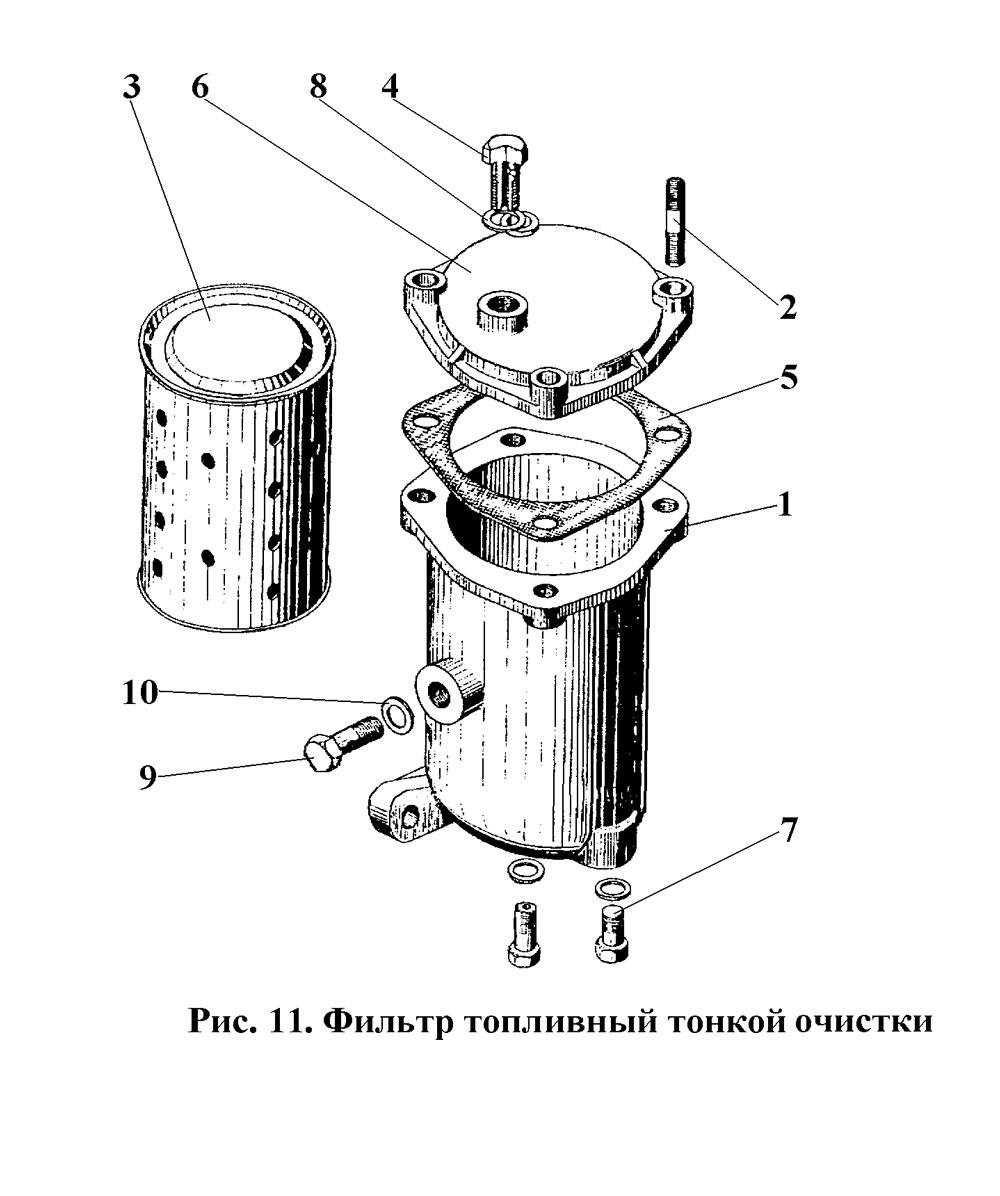 3 6 8 4

2

5

1

10

9

7

Рис. 11. Фильтр топливный тонкой очистки