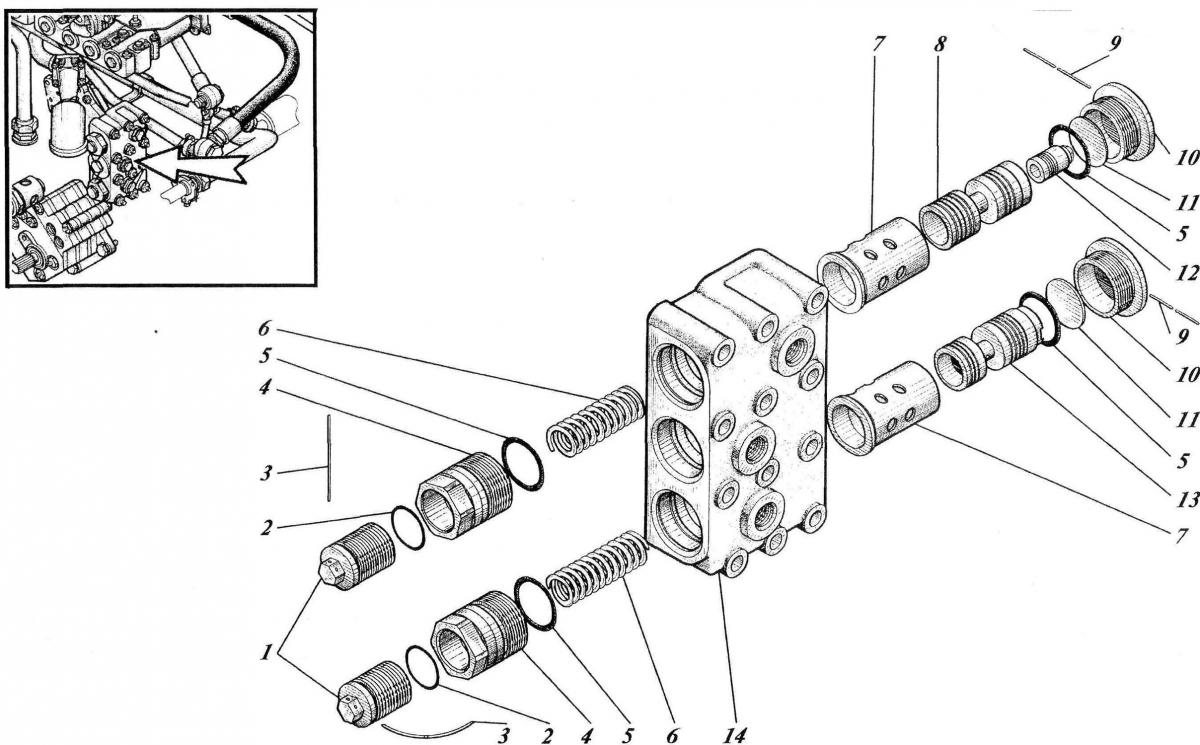 7
8
9
10
11
5
12
9
10
11
5
13
7
6
5
4
3
2
1
3
2
4
5
6
14