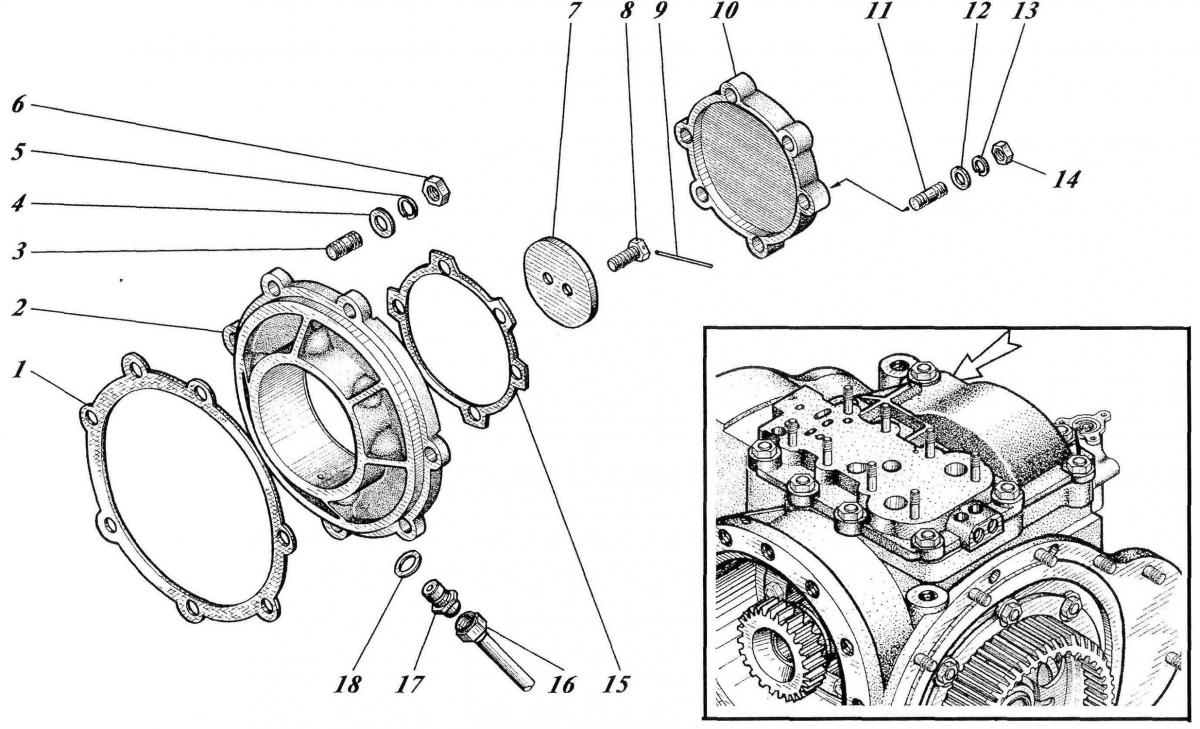 7
8
9
10
11
12
13
6
5
4
3
2
1
14
18
17
16
15