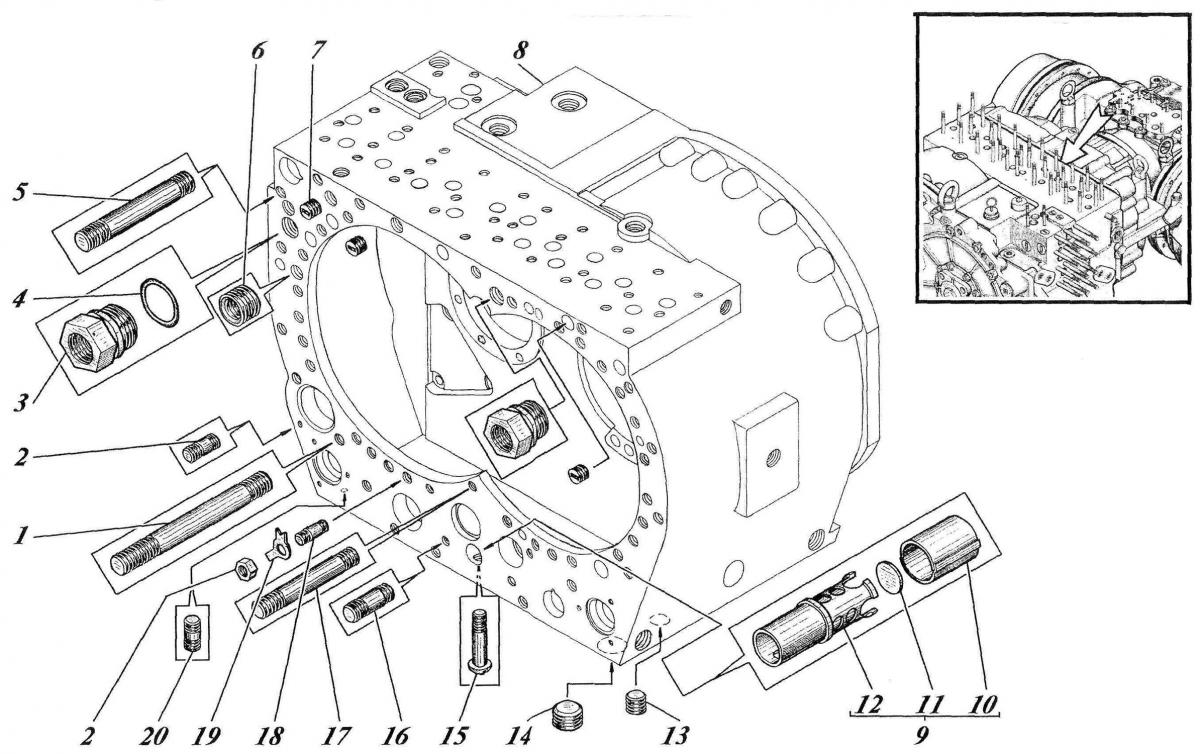 6
7
8
5
4
3
2
1
2
20
19
18
17
16
15
14
13
12
11
10
9