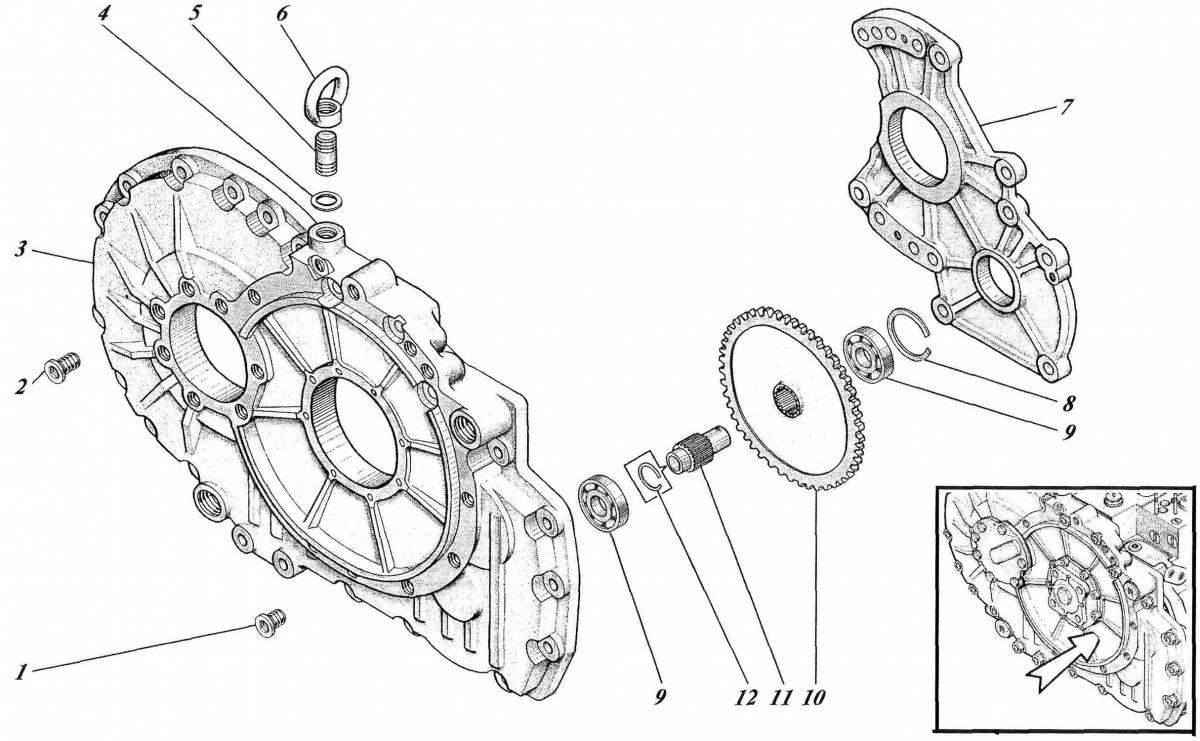 4
5
6
7
3
2
8
9
1
9
12
11
10