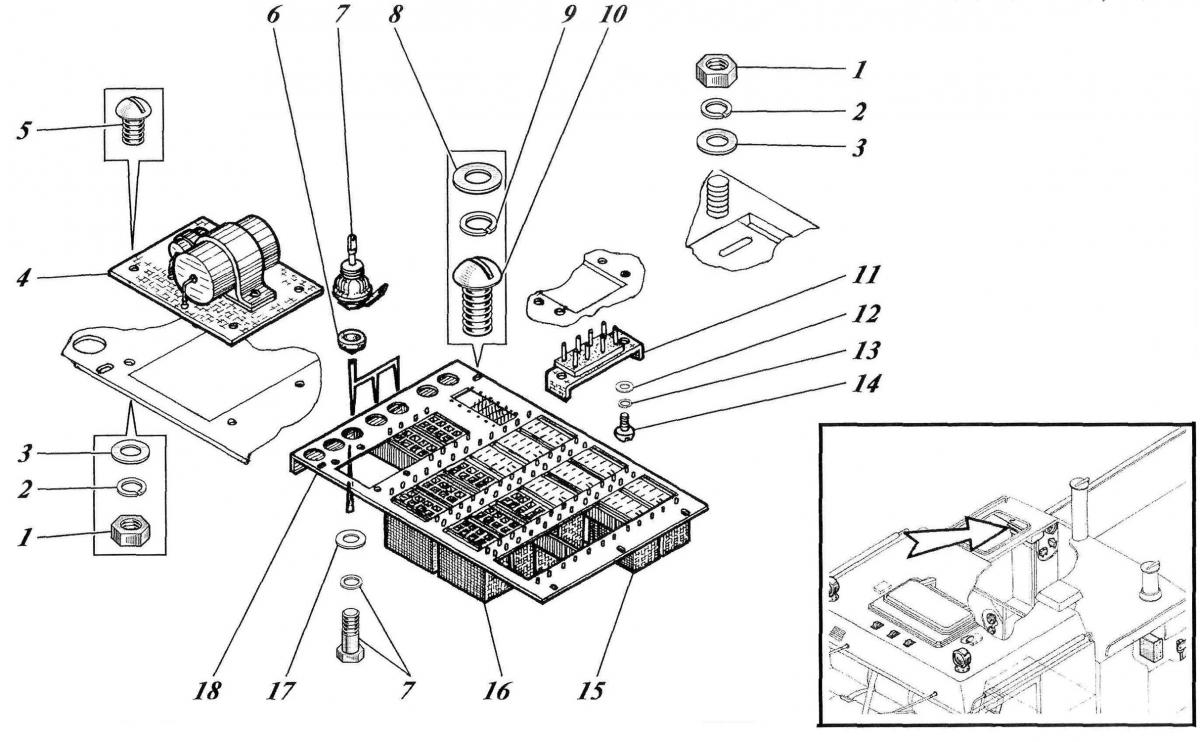 6
7
8
9
10
1
2
3
5
4
11
12
13
14
3
2
1
18
17
7
16
15