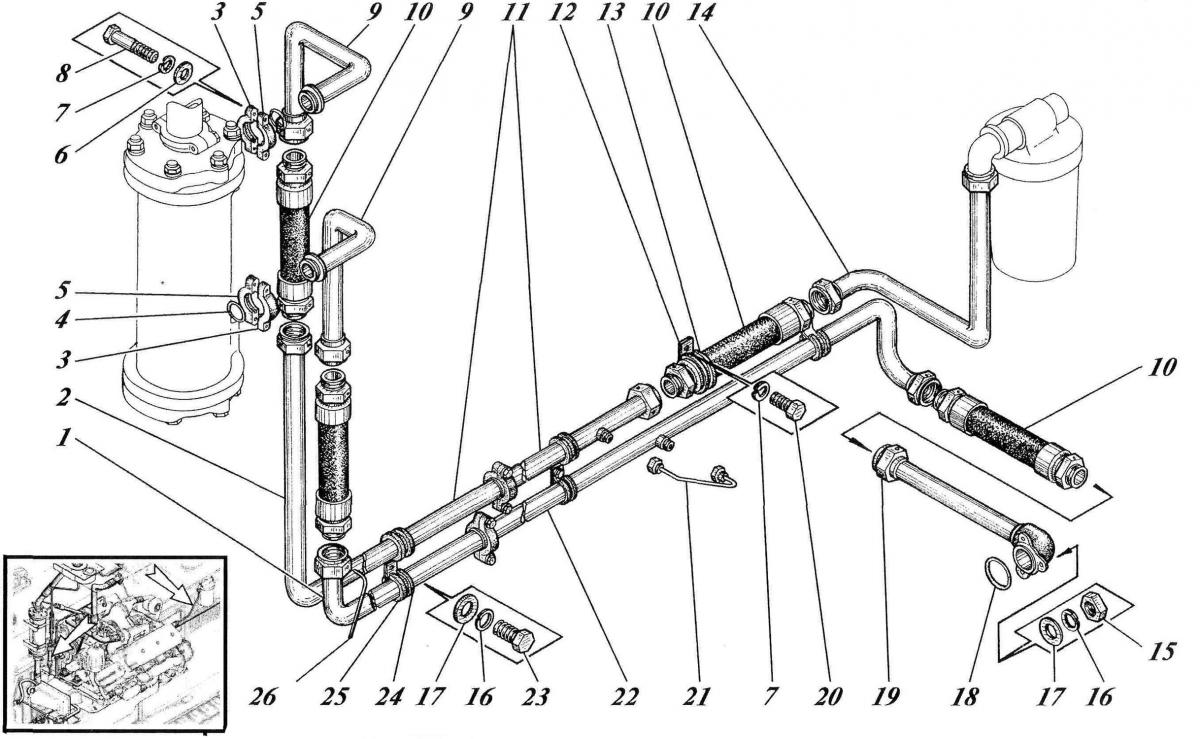 3 5 9 10 9 11 12 13 10 14
8
7
6
5
4
3
2
1
10
26 25 24 17 16 23 22 21 7 20 19 18 17 16 15